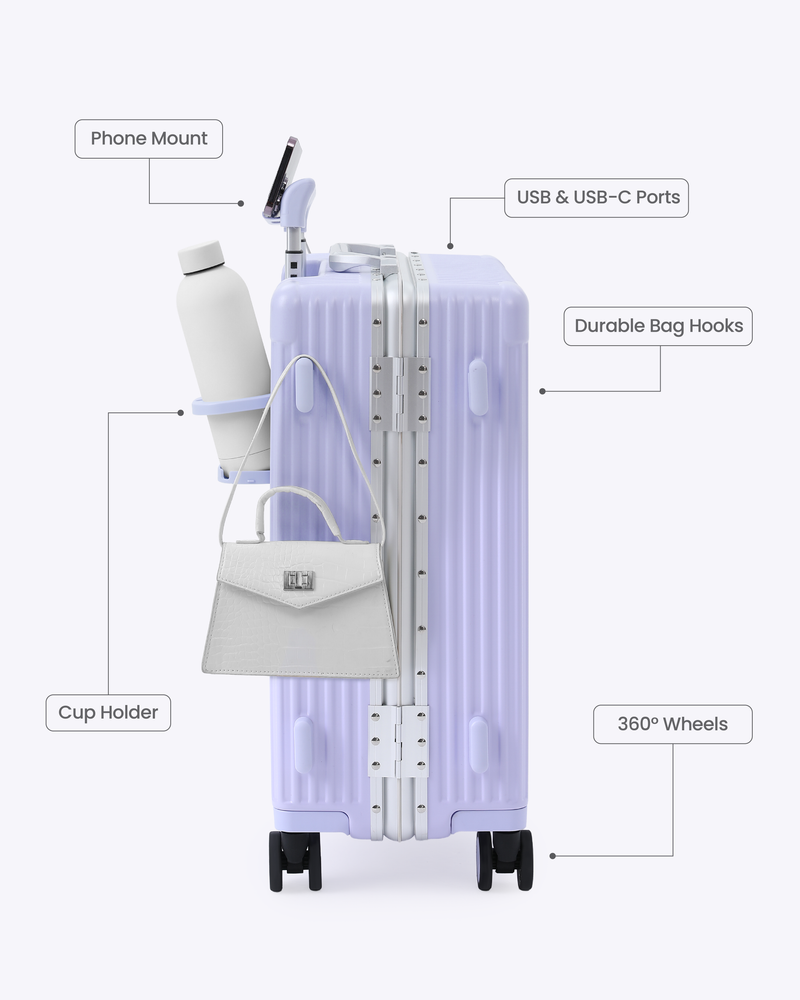 Phone Mount

USB & USB-C Ports

Durable Bag Hooks

Cup Holder

360° Wheels