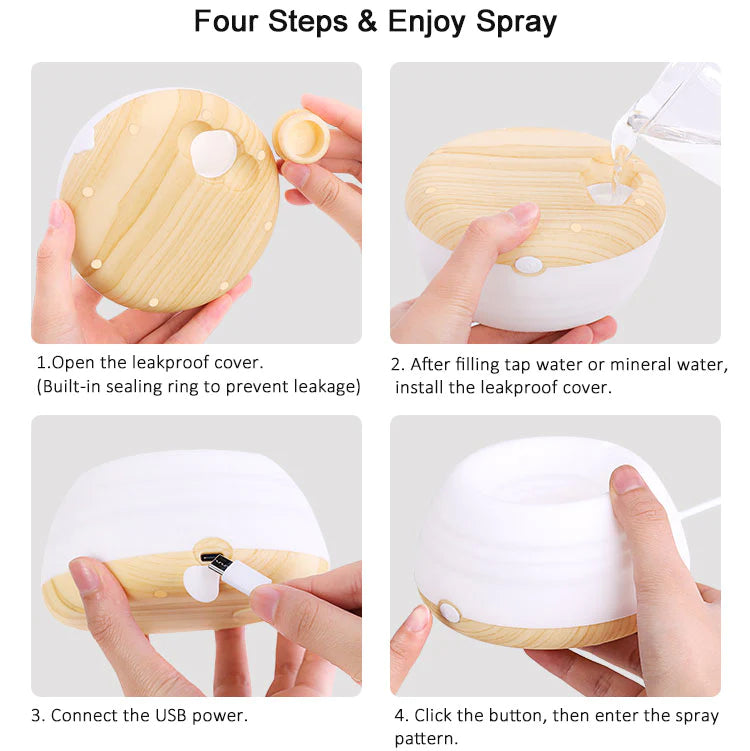 Four Steps & Enjoy Spray

1.Open the leakproof cover.
(Built-in sealing ring to prevent leakage)

2. After filling tap water or mineral water, install the leakproof cover.

3. Connect the USB power.

4. Click the button, then enter the spray pattern.